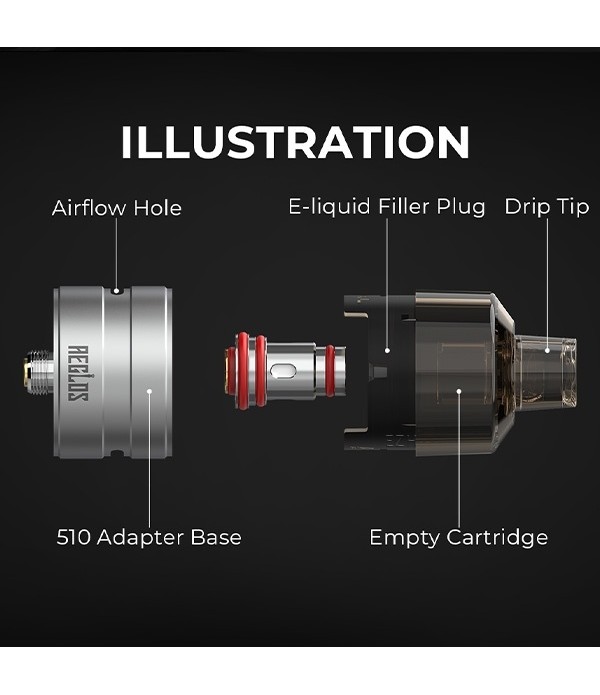 ILLUSTRATION

Airflow Hole

E-liquid Filler Plug

Drip Tip

AEGLOS

510 Adapter Base

Empty Cartridge